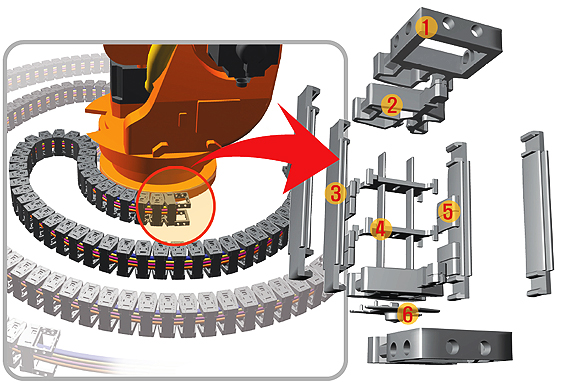 1
2
3
4
5
6